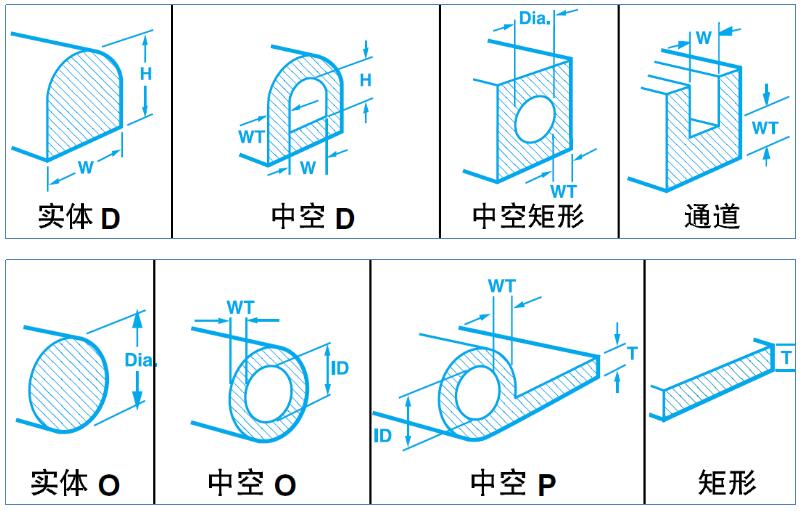 H
W
实体 D

H
WT
W
中空 D

Dia.
WT
中空矩形

W
WT
通道

Dia.
实体 O

WT
ID
中空 O

WT
T
ID
中空 P

T
矩形